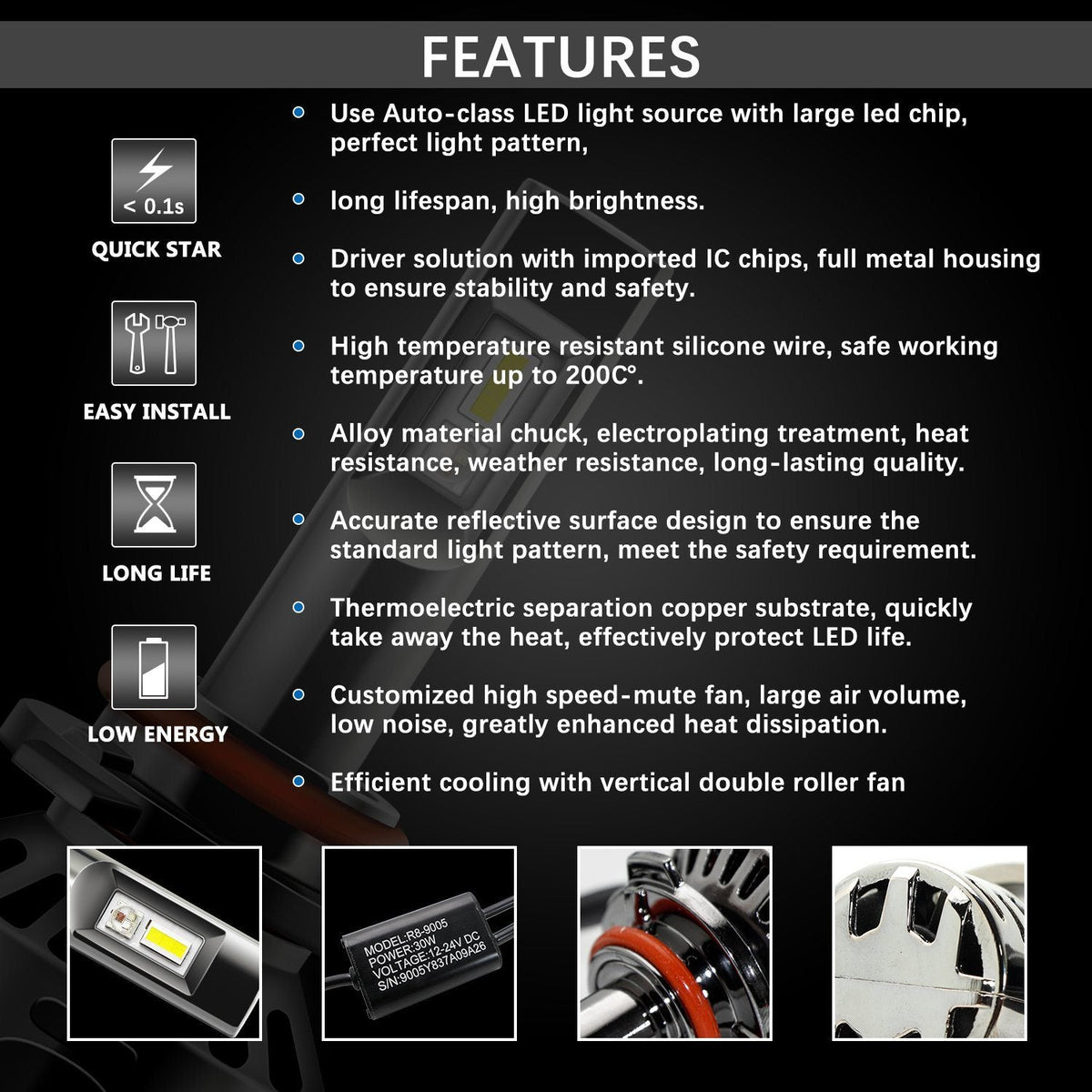 FEATURES

< 0.1s

QUICK STAR

EASY INSTALL

LONG LIFE

LOW ENERGY

Use Auto-class LED light source with large led chip, perfect light pattern,

long lifespan, high brightness.

Driver solution with imported IC chips, full metal housing to ensure stability and safety.

High temperature resistant silicone wire, safe working temperature up to 200C°.

Alloy material chuck, electroplating treatment, heat resistance, weather resistance, long-lasting quality.

Accurate reflective surface design to ensure the standard light pattern, meet the safety requirement.

Thermoelectric separation copper substrate, quickly take away the heat, effectively protect LED life.

Customized high speed-mute fan, large air volume, low noise, greatly enhanced heat dissipation.

Efficient cooling with vertical double roller fan

MODEL:R8-9005
POWER:30W
VOLTAGE:12-24V DC
S/N:9005Y837A09A26