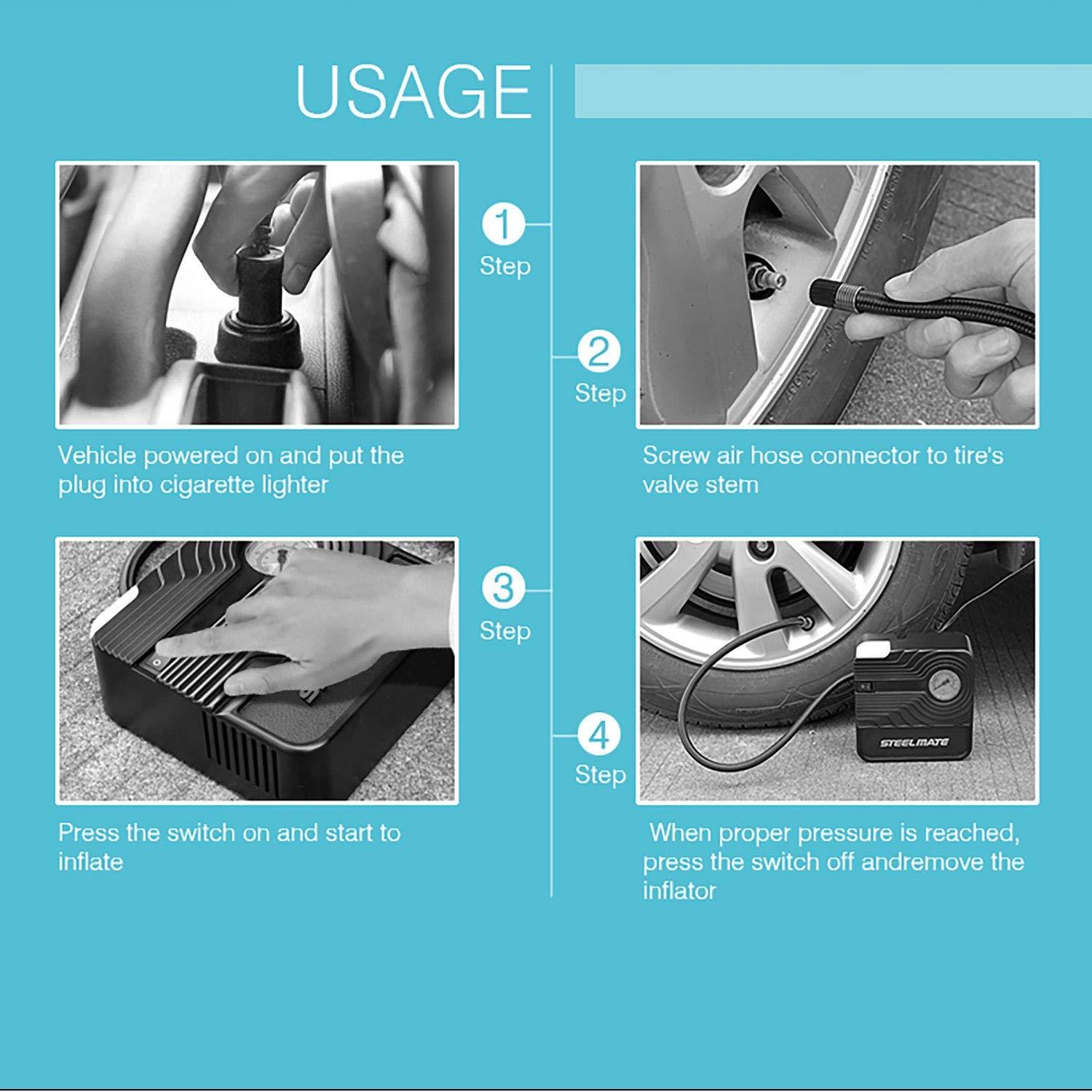 USAGE

1
Step

Vehicle powered on and put the plug into cigarette lighter

2
Step

Screw air hose connector to tire's valve stem

3
Step

Press the switch on and start to inflate

4
Step

STEELMATE

When proper pressure is reached, press the switch off andremove the inflator